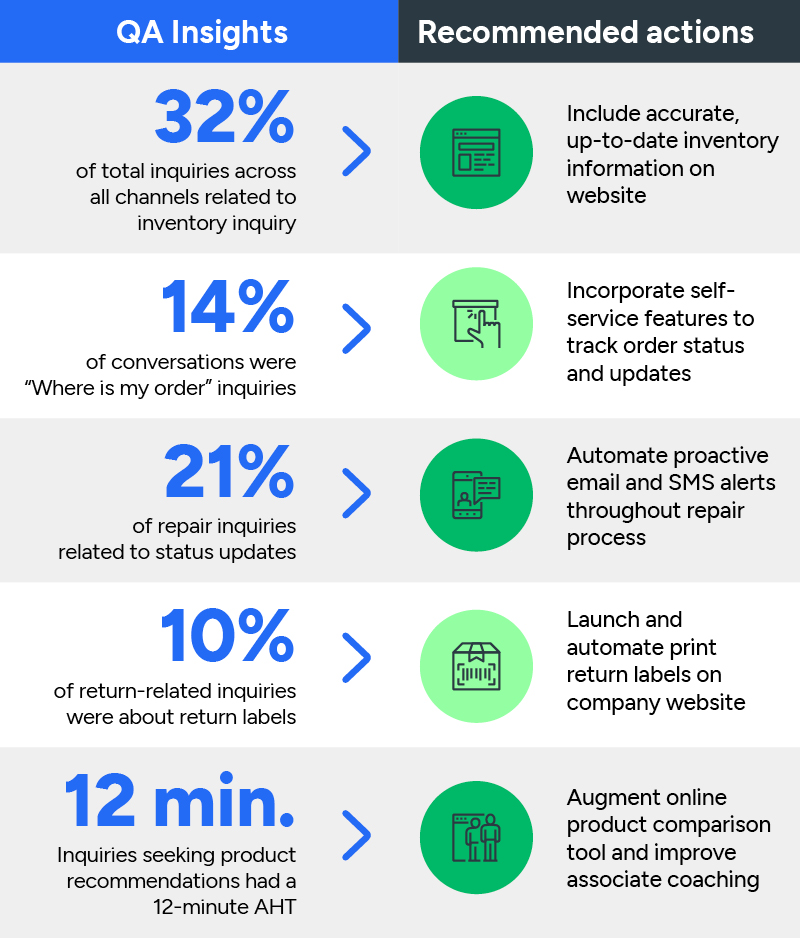 | QA Insights | Recommended actions |
|---|---|
| 32% of total inquiries across all channels related to inventory inquiry | Include accurate, up-to-date inventory information on website |
| 14% of conversations were "Where is my order" inquiries | Incorporate self-service features to track order status and updates |
| 21% of repair inquiries related to status updates | Automate proactive email and SMS alerts throughout repair process |
| 10% of return-related inquiries were about return labels | Launch and automate print return labels on company website |
| 12 min. Inquiries seeking product recommendations had a 12-minute AHT | Augment online product comparison tool and improve associate coaching |